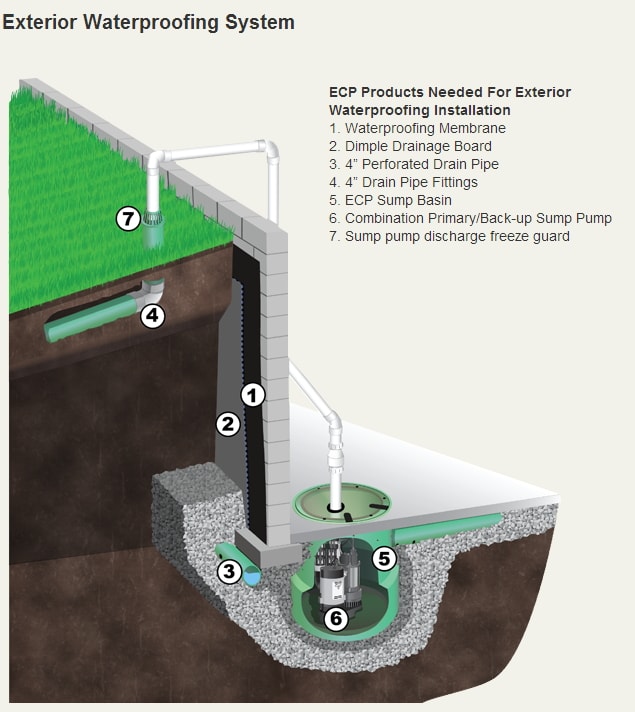 Exterior Waterproofing System

ECP Products Needed For Exterior Waterproofing Installation
1. Waterproofing Membrane
2. Dimple Drainage Board
3. 4” Perforated Drain Pipe
4. 4” Drain Pipe Fittings
5. ECP Sump Basin
6. Combination Primary/Back-up Sump Pump
7. Sump pump discharge freeze guard

7
4
1
2
3
5
6